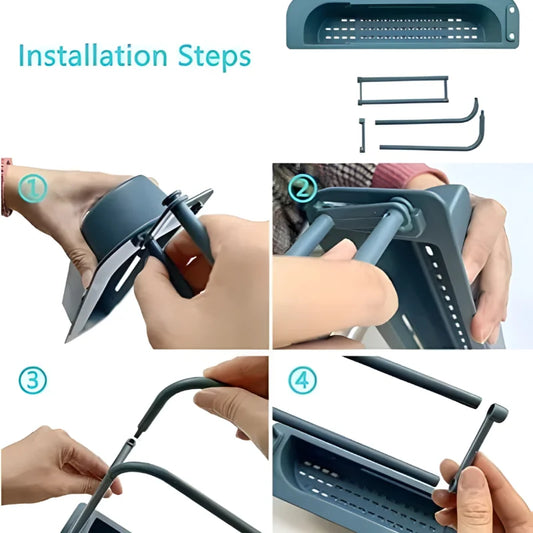 Installation Steps

①

②

③

④