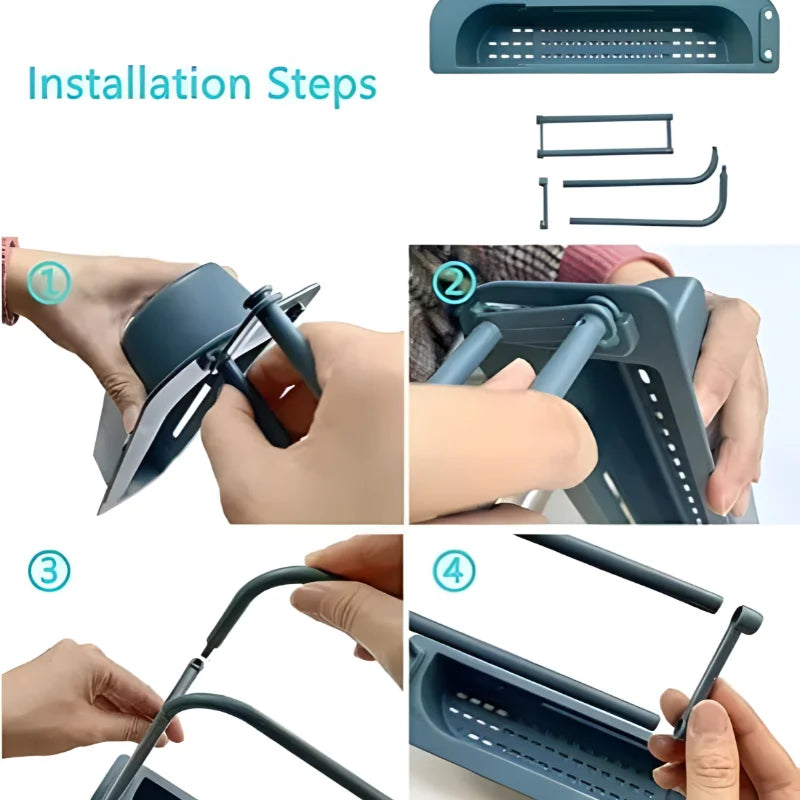 Installation Steps

①

②

③

④