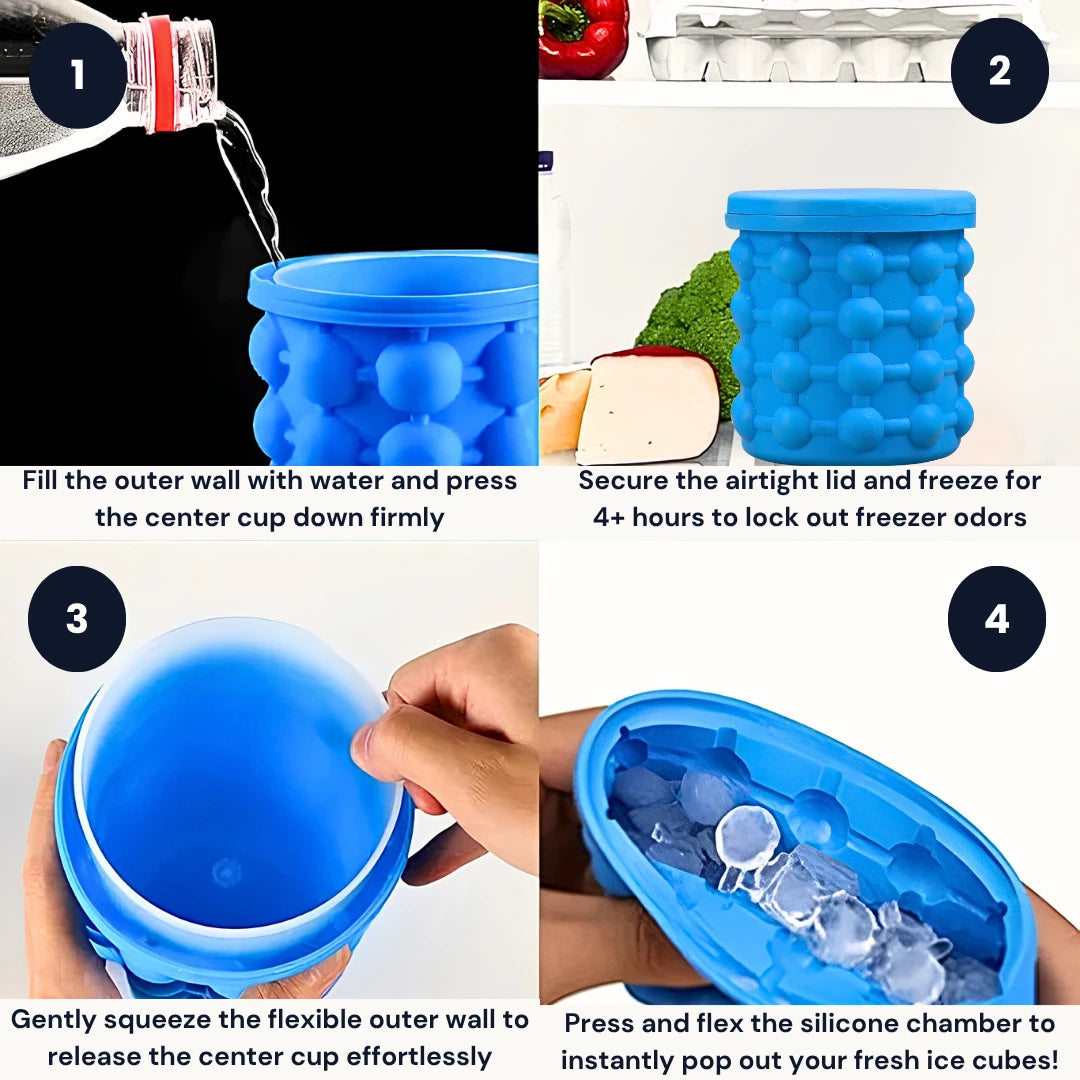 1

Fill the outer wall with water and press the center cup down firmly

2

Secure the airtight lid and freeze for 4+ hours to lock out freezer odors

3

Gently squeeze the flexible outer wall to release the center cup effortlessly

4

Press and flex the silicone chamber to instantly pop out your fresh ice cubes!