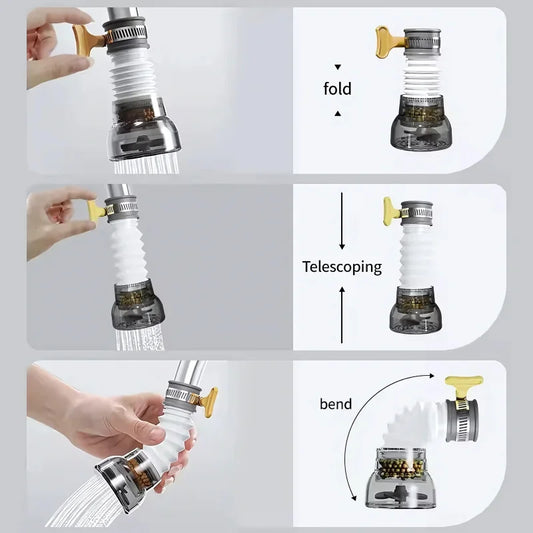 fold

Telescoping

bend