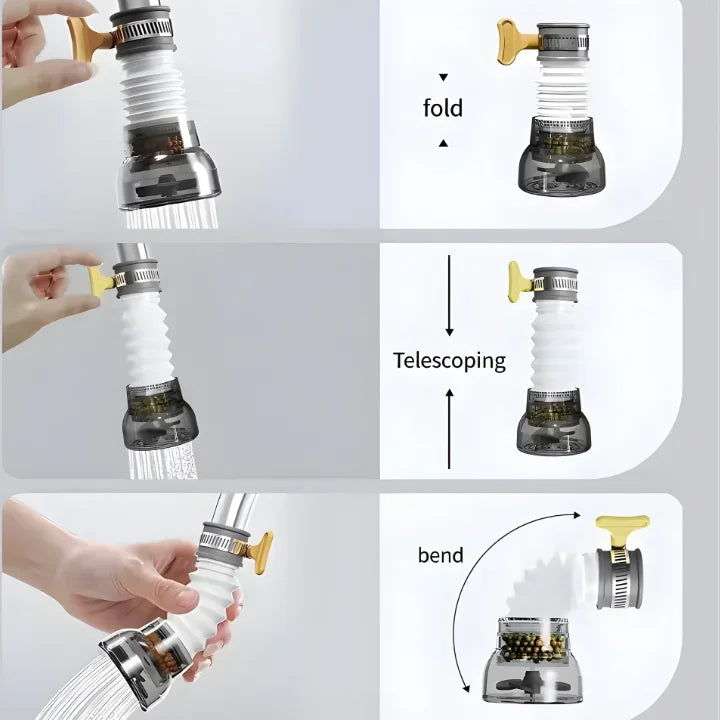 fold

Telescoping

bend